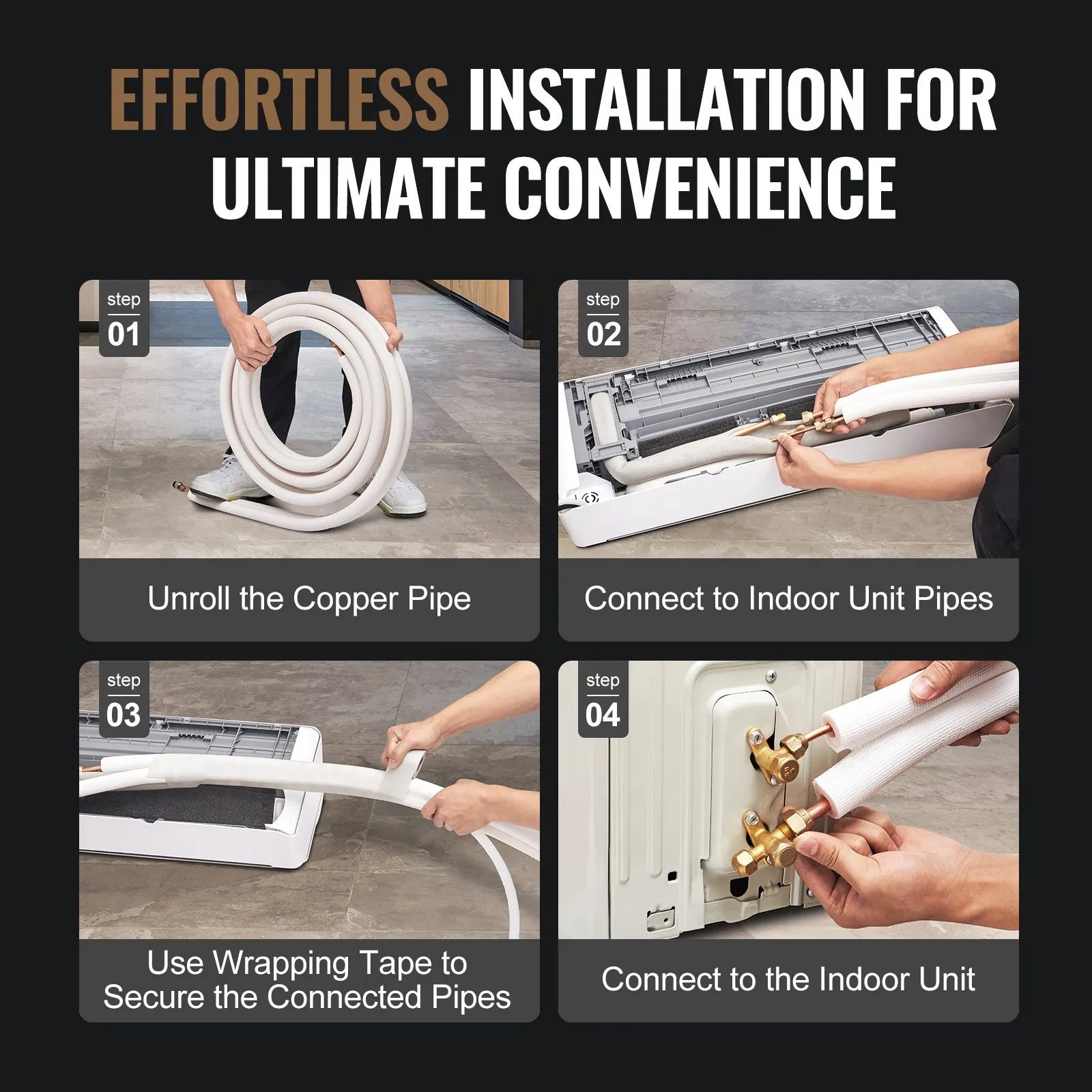 EFFORTLESS INSTALLATION FOR ULTIMATE CONVENIENCE

step 01

Unroll the Copper Pipe

step 02

Connect to Indoor Unit Pipes

step 03

Use Wrapping Tape to Secure the Connected Pipes

step 04

Connect to the Indoor Unit